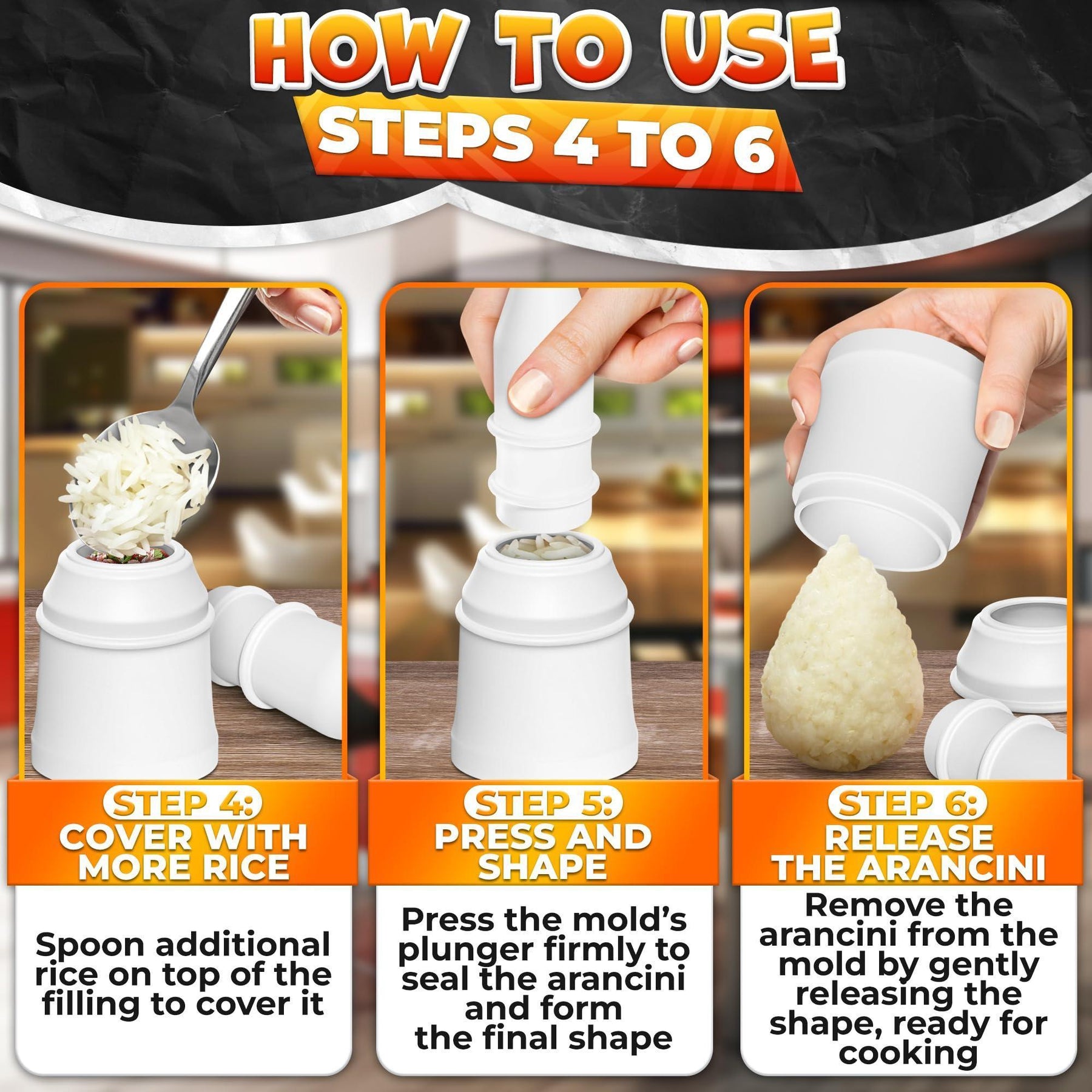 HOW TO USE
STEPS 4 TO 6

STEP 4:
COVER WITH MORE RICE

Spoon additional rice on top of the filling to cover it

STEP 5:
PRESS AND SHAPE

Press the mold's plunger firmly to seal the arancini and form the final shape

STEP 6:
RELEASE THE ARANCINI

Remove the arancini from the mold by gently releasing the shape, ready for cooking