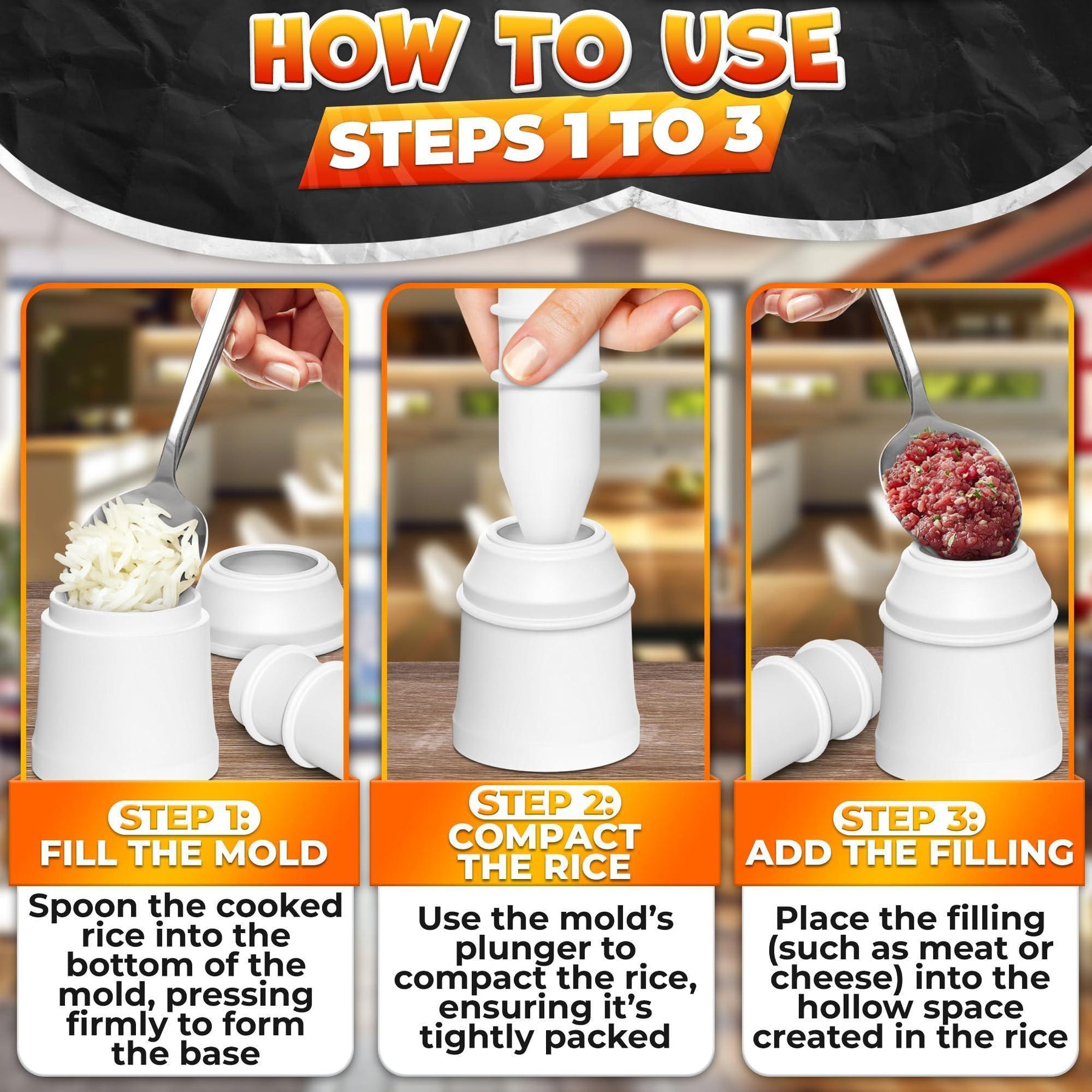 HOW TO USE
STEPS 1 TO 3

STEP 1:
FILL THE MOLD

Spoon the cooked rice into the bottom of the mold, pressing firmly to form the base

STEP 2:
COMPACT THE RICE

Use the mold's plunger to compact the rice, ensuring it's tightly packed

STEP 3:
ADD THE FILLING

Place the filling (such as meat or cheese) into the hollow space created in the rice