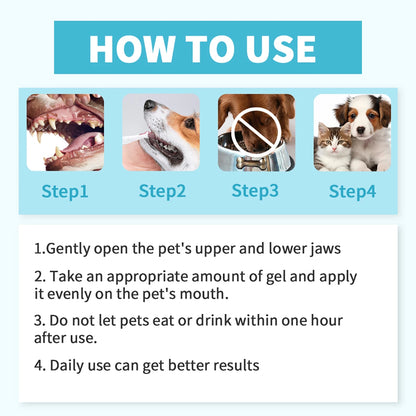 HOW TO USE

Step1

Step2

Step3

Step4

1.Gently open the pet's upper and lower jaws

2. Take an appropriate amount of gel and apply it evenly on the pet's mouth.

3. Do not let pets eat or drink within one hour after use.

4. Daily use can get better results