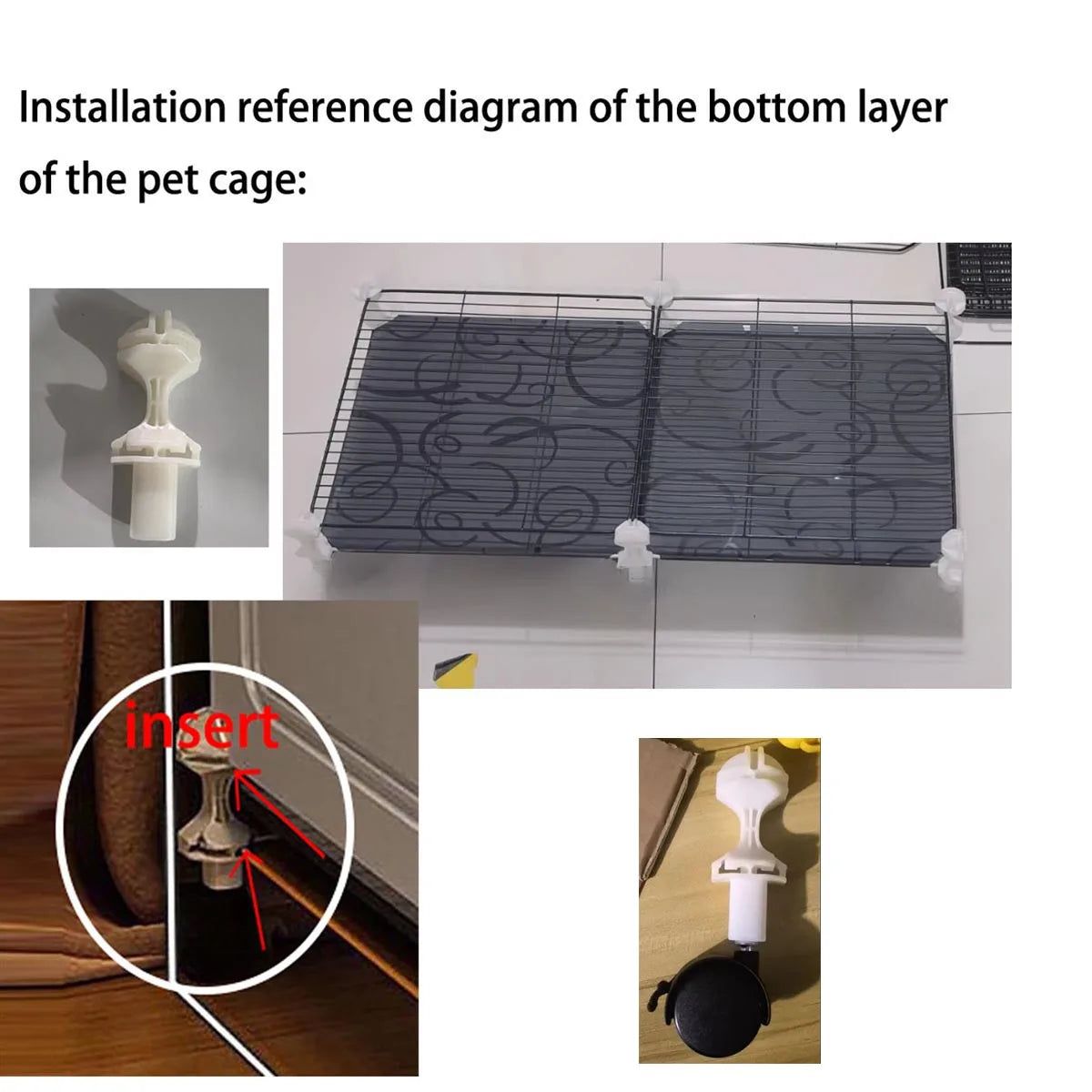 Installation reference diagram of the bottom layer of the pet cage:

insert